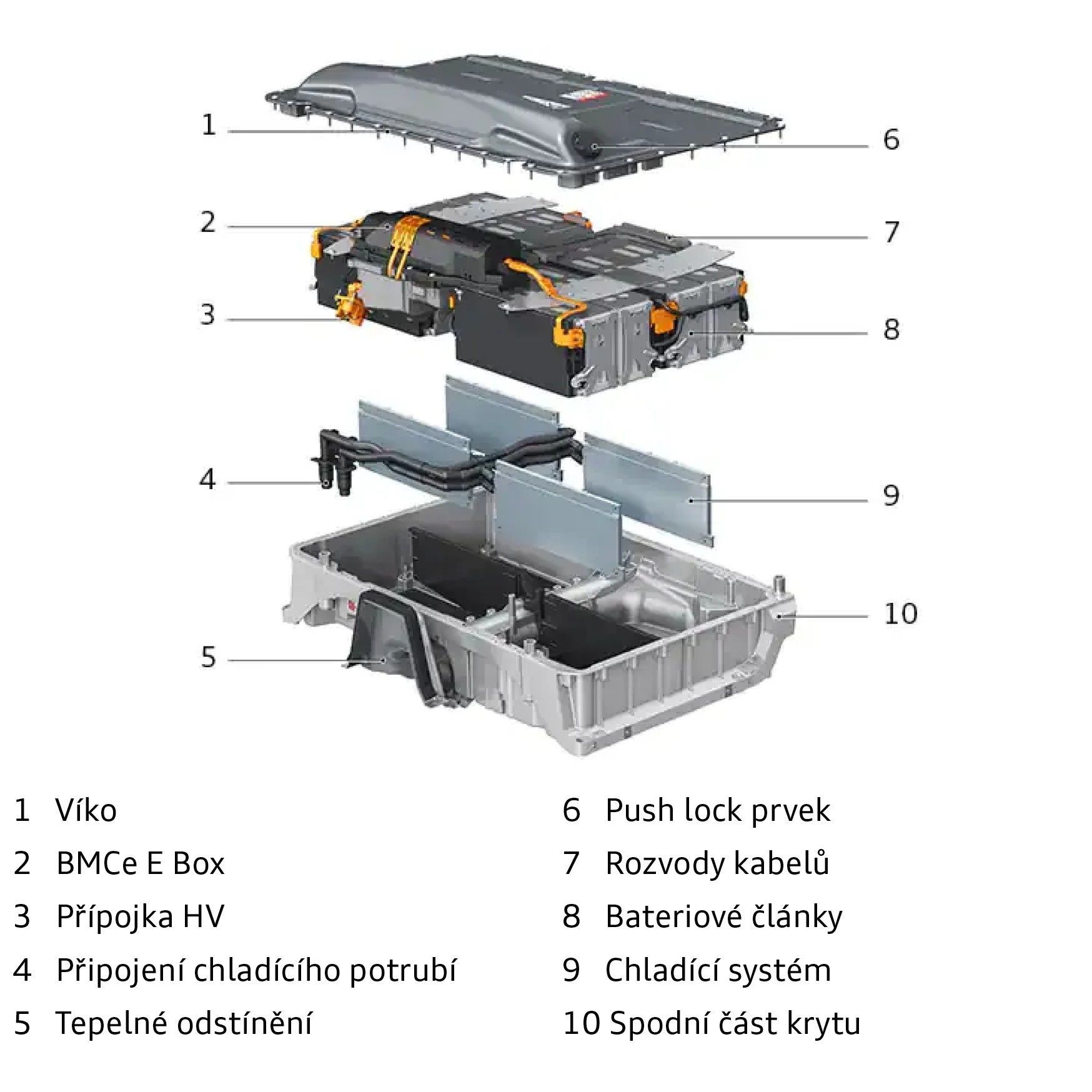 1
2
3
4
5
6
7
8
9
10

1 Víko
2 BMCe E Box
3 Přípojka HV
4 Připojení chladícího potrubí
5 Tepelné odstínění

6 Push lock prvek
7 Rozvody kabelů
8 Bateriové články
9 Chladící systém
10 Spodní část krytu